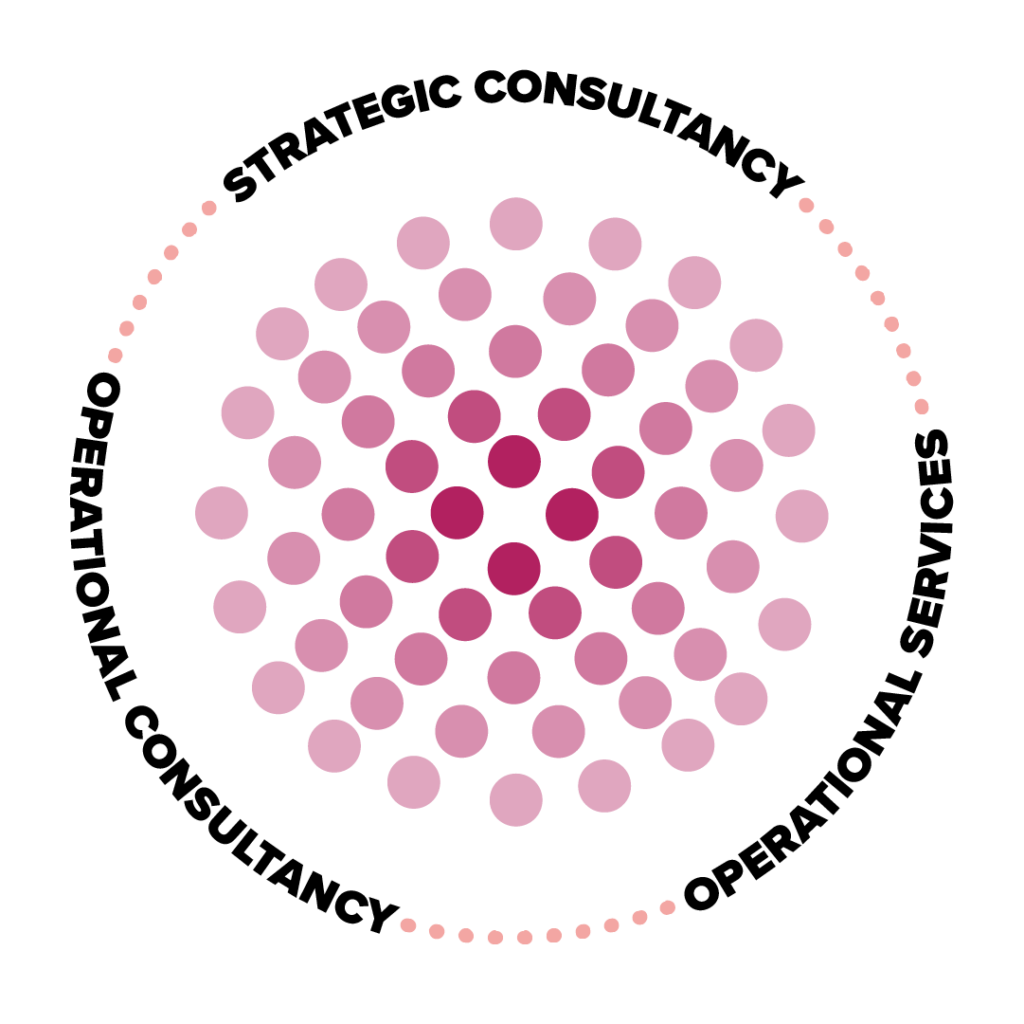 STRATEGIC CONSULTANCY

OPERATIONAL SERVICES

OPERATIONAL CONSULTANCY